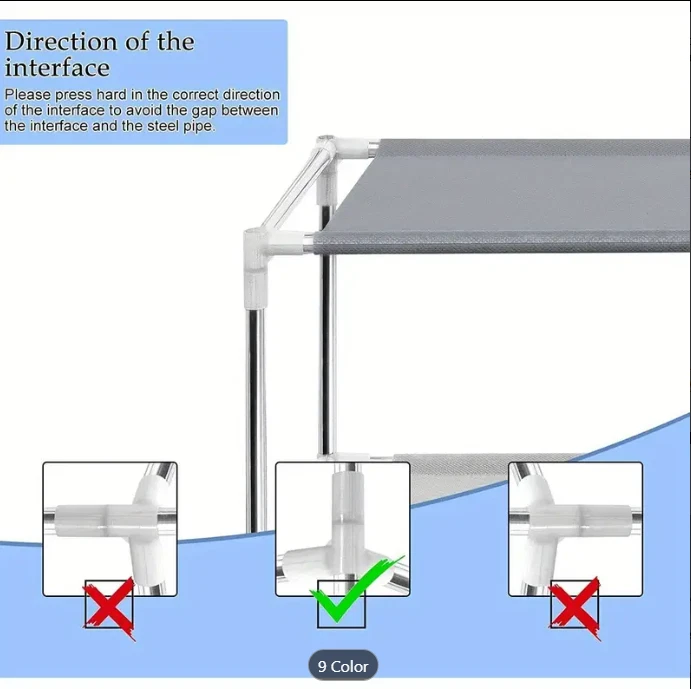 Direction of the interface

Please press hard in the correct direction of the interface to avoid the gap between the interface and the steel pipe.

9 Color