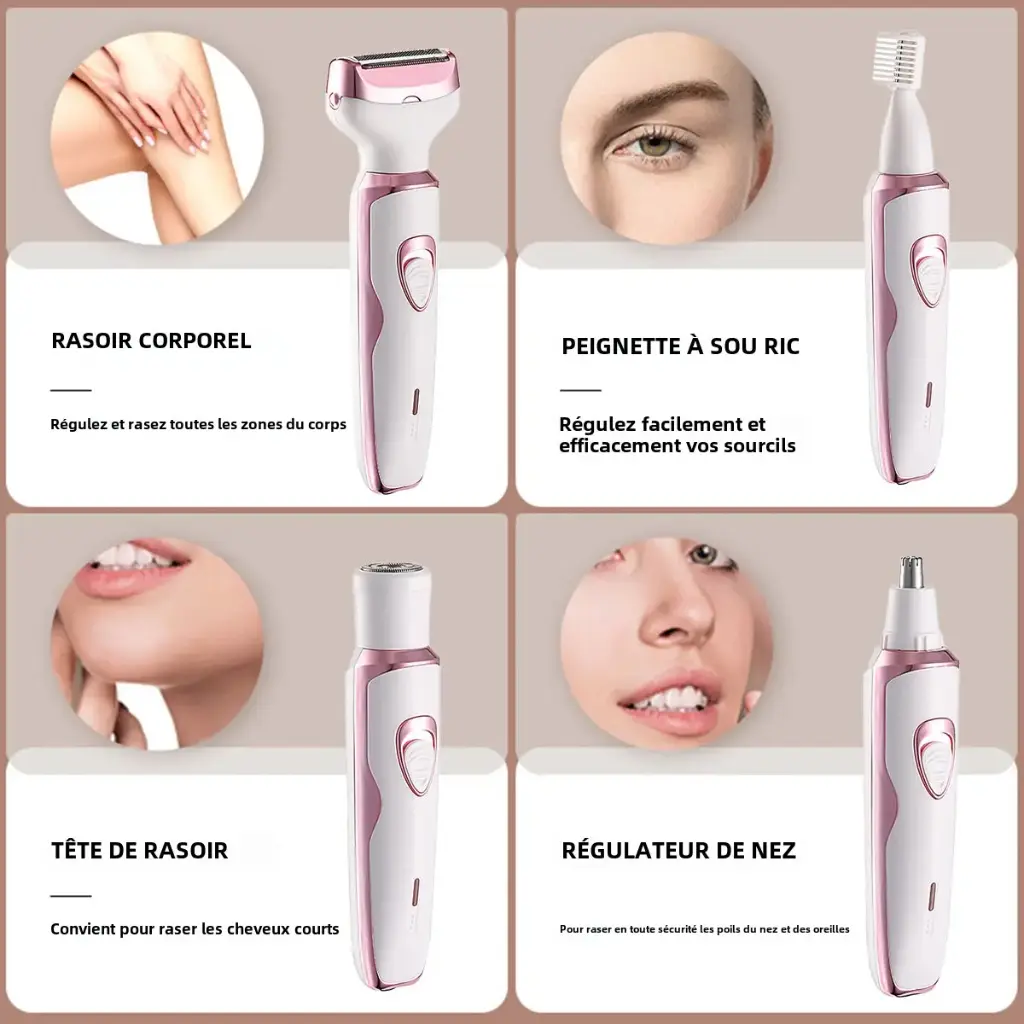 RASOIR CORPOREL

Régulez et rasez toutes les zones du corps

PEIGNETTE À SOU RIC

Régulez facilement et efficacement vos sourcils

TÊTE DE RASOIR

Convient pour raser les cheveux courts

RÉGULATEUR DE NEZ

Pour raser en toute sécurité les poils du nez et des oreilles