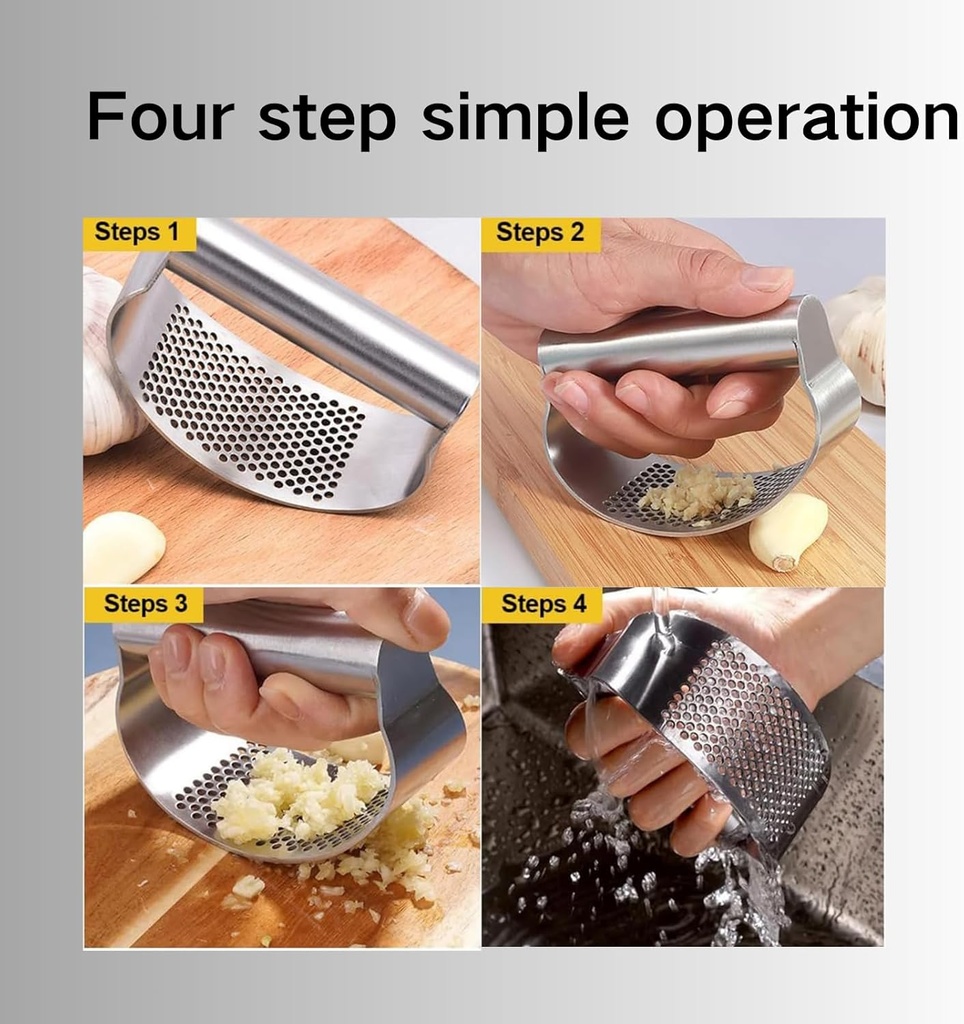 Four step simple operation

Steps 1

Steps 2

Steps 3

Steps 4