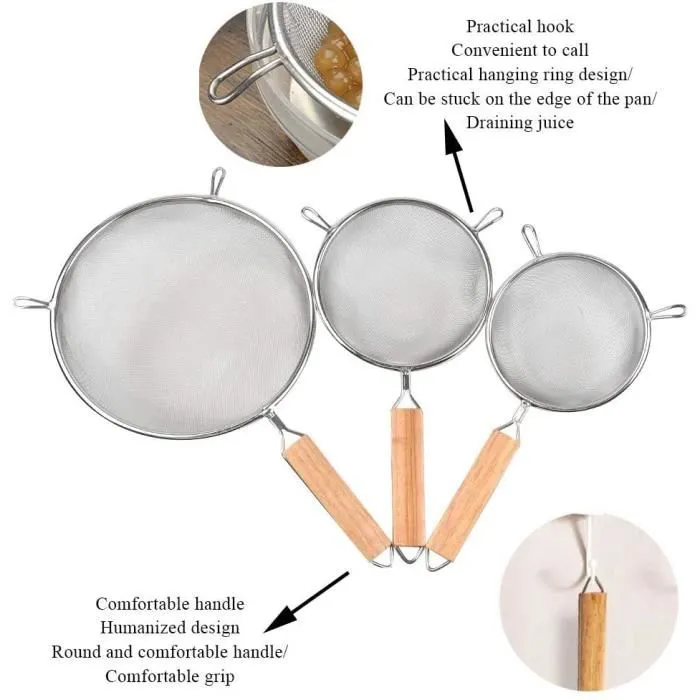 Practical hook
Convenient to call
Practical hanging ring design/
Can be stuck on the edge of the pan/
Draining juice

Comfortable handle
Humanized design
Round and comfortable handle/
Comfortable grip