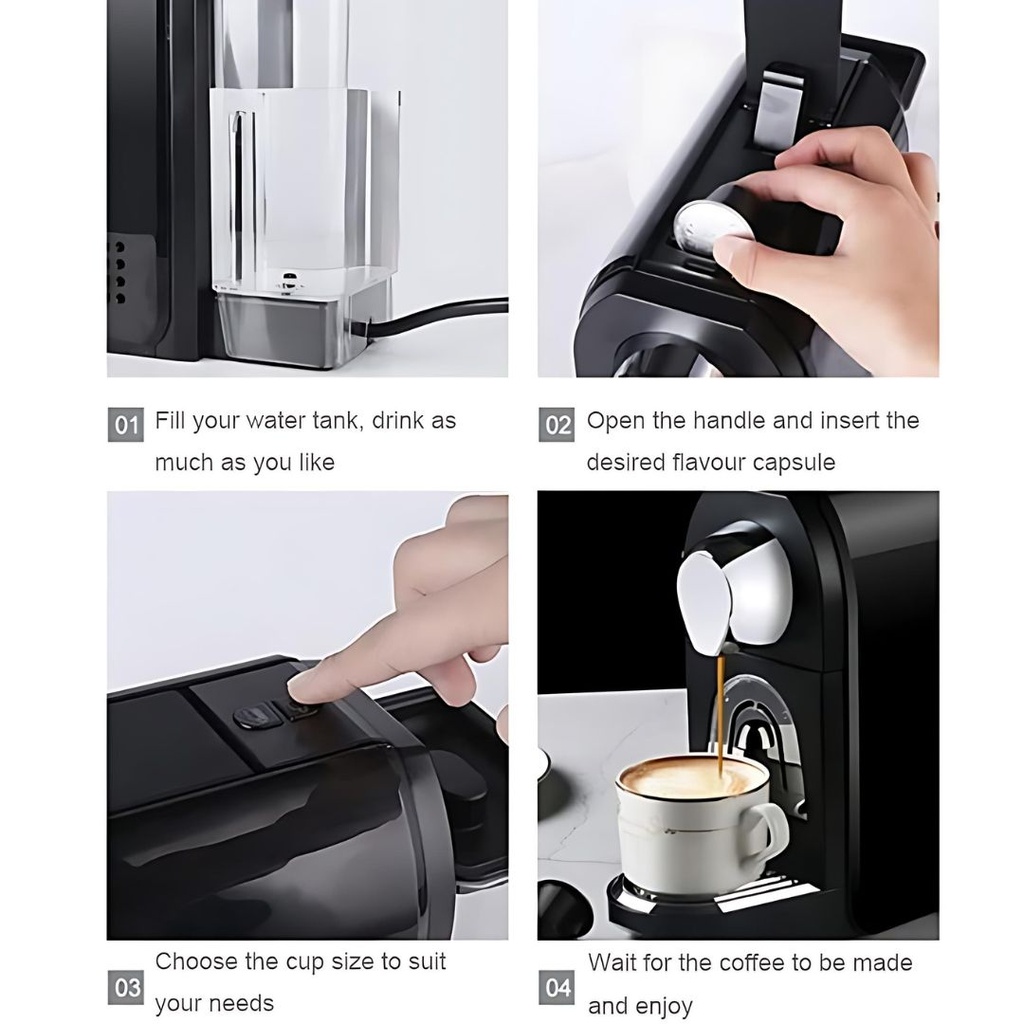 01 Fill your water tank, drink as much as you like

02 Open the handle and insert the desired flavour capsule

03 Choose the cup size to suit your needs

04 Wait for the coffee to be made and enjoy