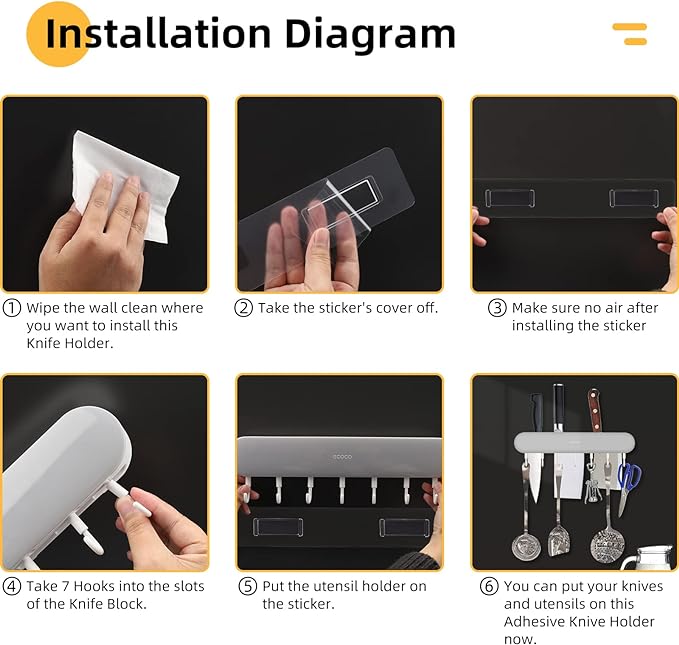 Installation Diagram

① Wipe the wall clean where you want to install this Knife Holder.

② Take the sticker's cover off.

③ Make sure no air after installing the sticker

ecoco

④ Take 7 Hooks into the slots of the Knife Block.

⑤ Put the utensil holder on the sticker.

⑥ You can put your knives and utensils on this Adhesive Knive Holder now.